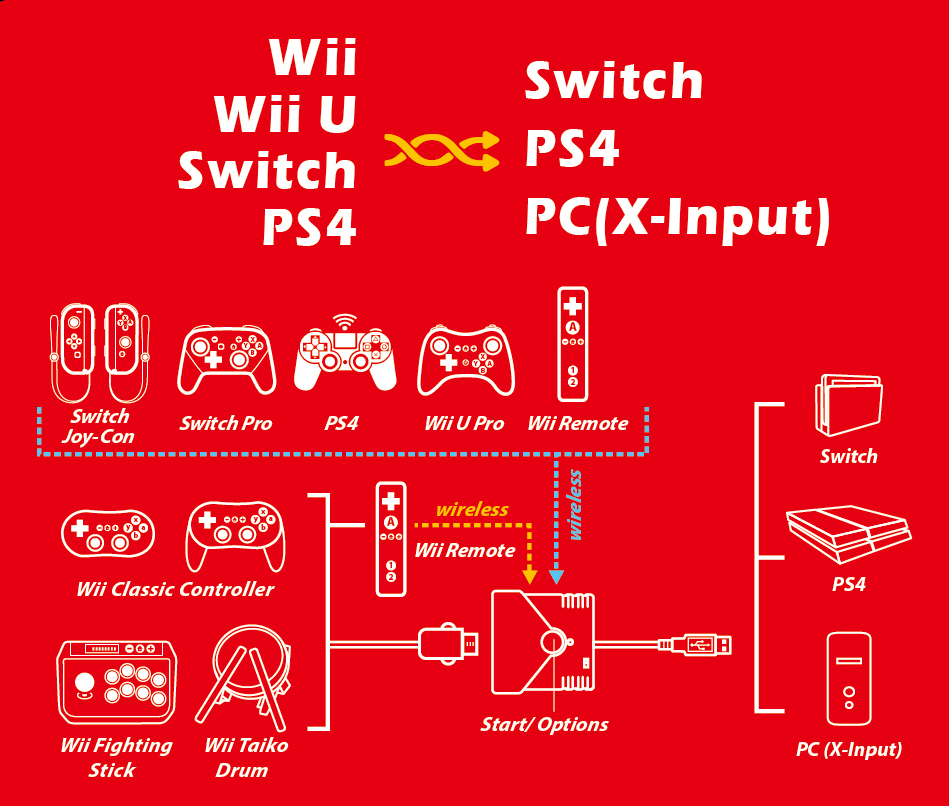 Wii
Wii U
Switch
PS4

Switch
PS4
PC(X-Input)

Switch Joy-Con
Switch Pro
PS4
Wii U Pro
Wii Remote

wireless
wireless
Wii Remote

Wii Classic Controller

Wii Fighting Stick
Wii Taiko Drum

Start/ Options

Switch
PS4
PC (X-Input)